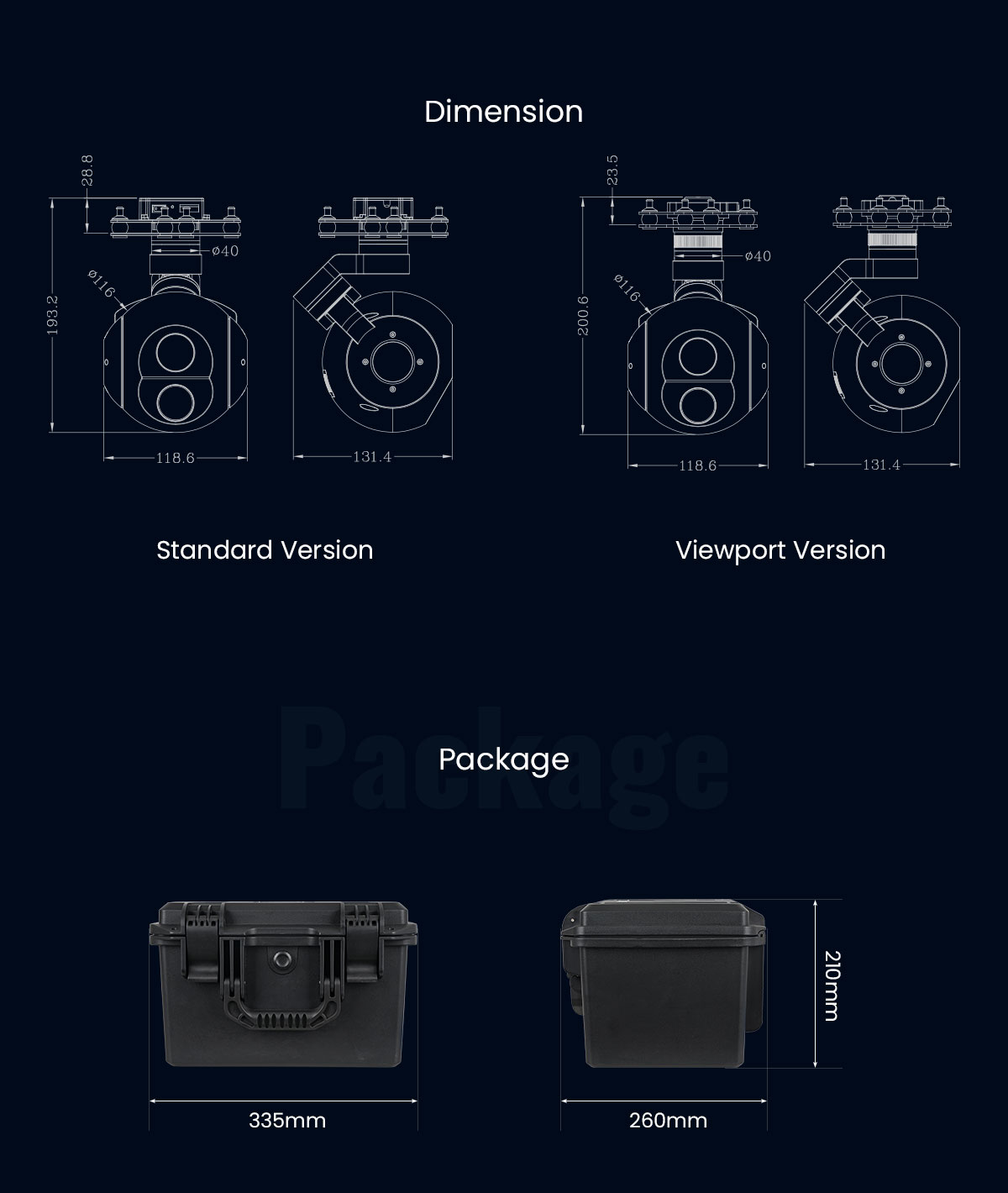 Dimension

28.8
ø40
ø116
193.2
118.6
131.4

23.5
ø40
ø116
200.6
118.6
131.4

Standard Version

Viewport Version

Package

Package

335mm

260mm

210mm