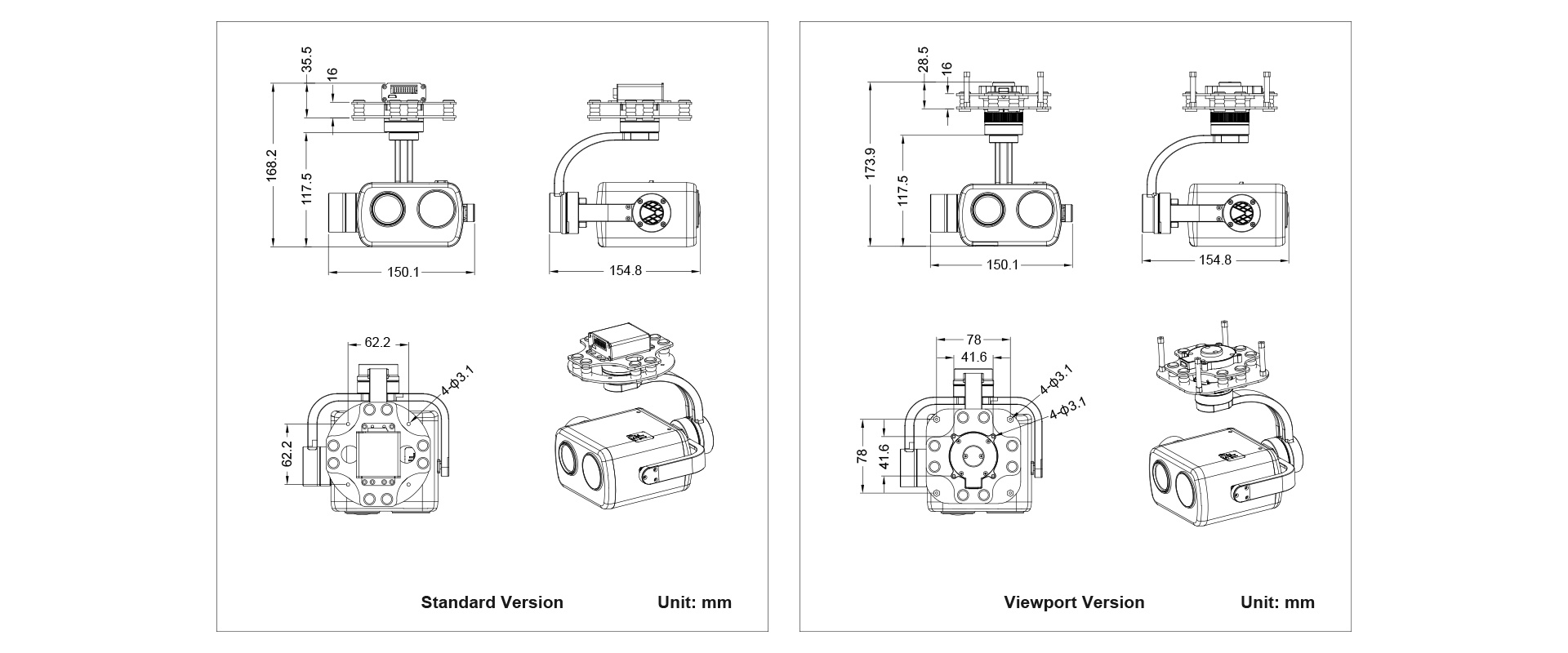 35.5
16
168.2
117.5
150.1
154.8
62.2
4-Φ3.1
62.2
Standard Version
Unit: mm

28.5
16
173.9
117.5
150.1
154.8
78
41.6
4-Φ3.1
4-Φ3.1
78
41.6
Viewport Version
Unit: mm